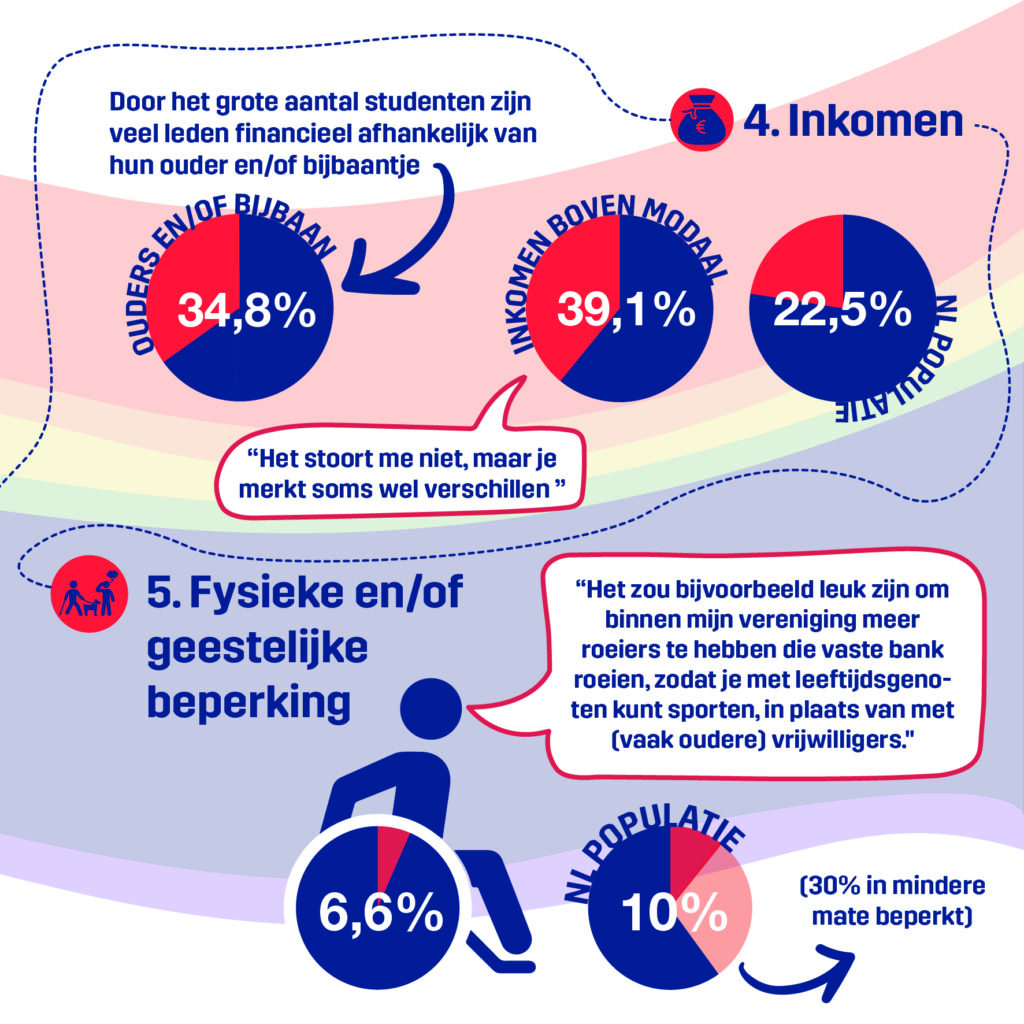 Door het grote aantal studenten zijn veel leden financieel afhankelijk van hun ouder en/of bijbaantje

4. Inkomen

OUDERS EN/OF BIJBAAN
34,8%

INKOMEN BOVEN MODAAL
39,1%

22,5%
NL POPULATIE

“Het stoort me niet, maar je merkt soms wel verschillen ”

5. Fysieke en/of geestelijke beperking

“Het zou bijvoorbeeld leuk zijn om binnen mijn vereniging meer roeiers te hebben die vaste bank roeien, zodat je met leeftijdsgenoten kunt sporten, in plaats van met (vaak oudere) vrijwilligers."

6,6%

NL POPULATIE
10%

(30% in mindere mate beperkt)